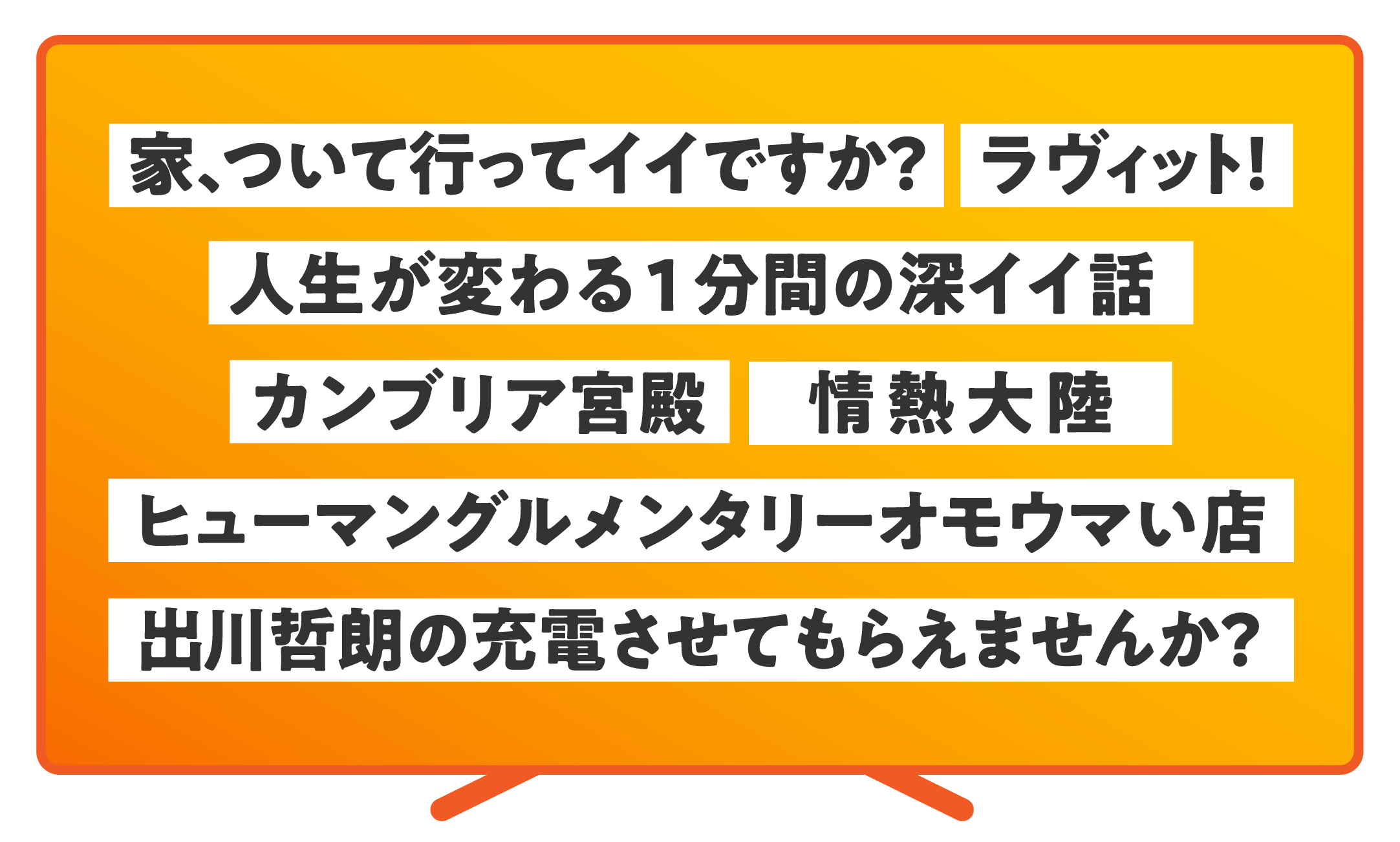 家、ついて行ってイイですか?

ラヴィット!

人生が変わる1分間の深イイ話

カンブリア宮殿

情熱大陸

ヒューマングルメンタリーオモウマい店

出川哲朗の充電させてもらえませんか?